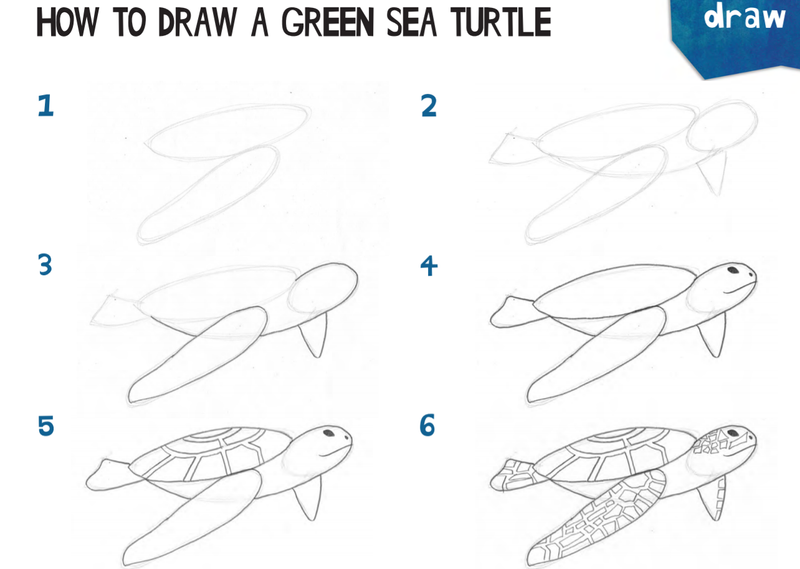 HOW TO DRAW A GREEN SEA TURTLE

draw

1

2

3

4

5

6