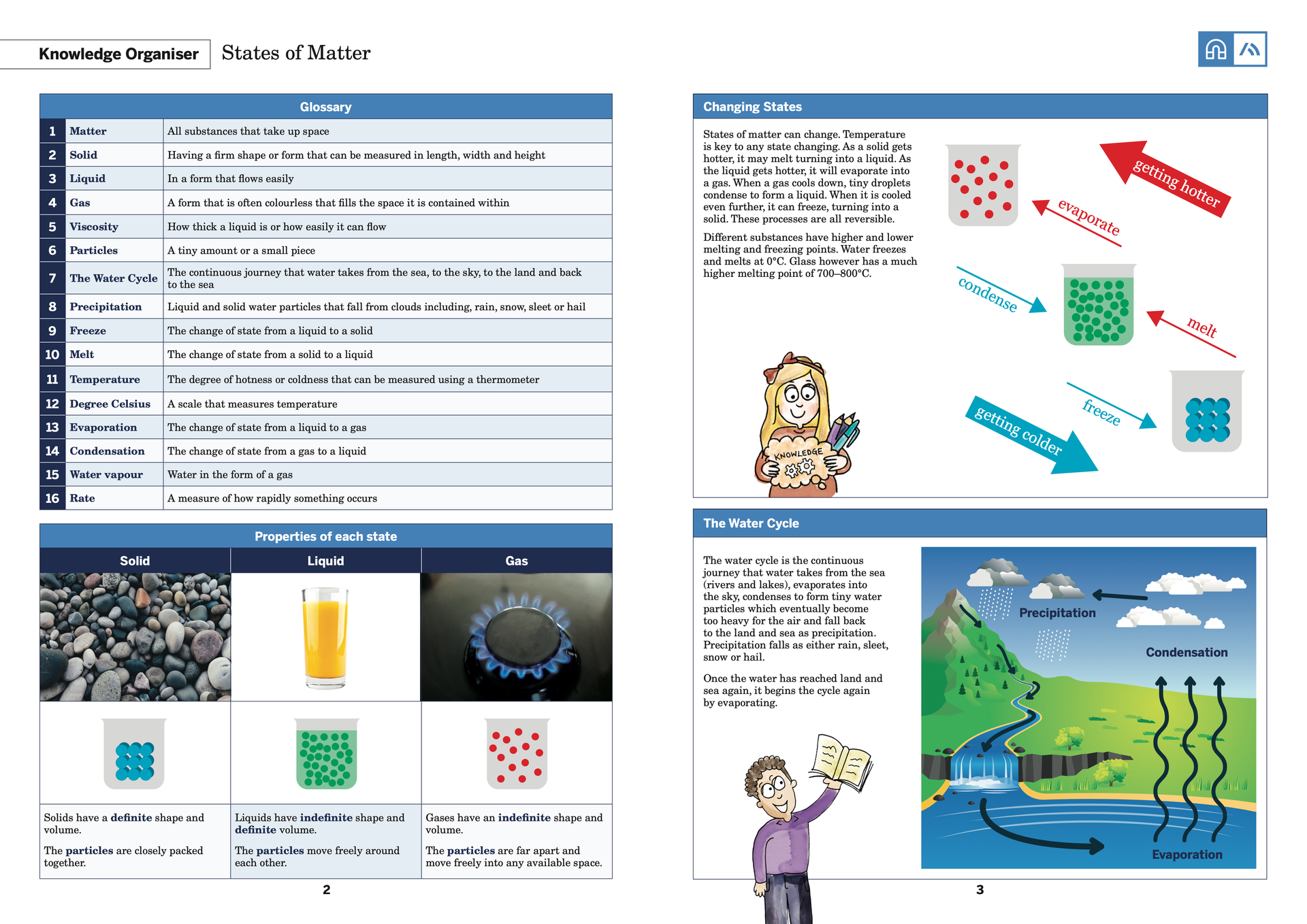 Knowledge Organiser States of Matter

| Glossary | | |
|---|---|---|
| 1 | Matter | All substances that take up space |
| 2 | Solid | Having a firm shape or form that can be measured in length, width and height |
| 3 | Liquid | In a form that flows easily |
| 4 | Gas | A form that is often colourless that fills the space it is contained within |
| 5 | Viscosity | How thick a liquid is or how easily it can flow |
| 6 | Particles | A tiny amount or a small piece |
| 7 | The Water Cycle | The continuous journey that water takes from the sea, to the sky, to the land and back to the sea |
| 8 | Precipitation | Liquid and solid water particles that fall from clouds including, rain, snow, sleet or hail |
| 9 | Freeze | The change of state from a liquid to a solid |
| 10 | Melt | The change of state from a solid to a liquid |
| 11 | Temperature | The degree of hotness or coldness that can be measured using a thermometer |
| 12 | Degree Celsius | A scale that measures temperature |
| 13 | Evaporation | The change of state from a liquid to a gas |
| 14 | Condensation | The change of state from a gas to a liquid |
| 15 | Water vapour | Water in the form of a gas |
| 16 | Rate | A measure of how rapidly something occurs |

Properties of each state

| Solid | Liquid | Gas |
|---|---|---|
| Solids have a definite shape and volume. The particles are closely packed together. | Liquids have indefinite shape and definite volume. The particles move freely around each other. | Gases have an indefinite shape and volume. The particles are far apart and move freely into any available space. |

2

Changing States

States of matter can change. Temperature is key to any state changing. As a solid gets hotter, it may melt turning into a liquid. As the liquid gets hotter, it will evaporate into a gas. When a gas cools down, tiny droplets condense to form a liquid. When it is cooled even further, it can freeze, turning into a solid. These processes are all reversible.

Different substances have higher and lower melting and freezing points. Water freezes and melts at 0°C. Glass however has a much higher melting point of 700–800°C.

getting hotter
evaporate
condense
melt
freeze
getting colder
KNOWLEDGE

The Water Cycle

The water cycle is the continuous journey that water takes from the sea (rivers and lakes), evaporates into the sky, condenses to form tiny water particles which eventually become too heavy for the air and fall back to the land and sea as precipitation. Precipitation falls as either rain, sleet, snow or hail.

Once the water has reached land and sea again, it begins the cycle again by evaporating.

Precipitation
Condensation
Evaporation

3